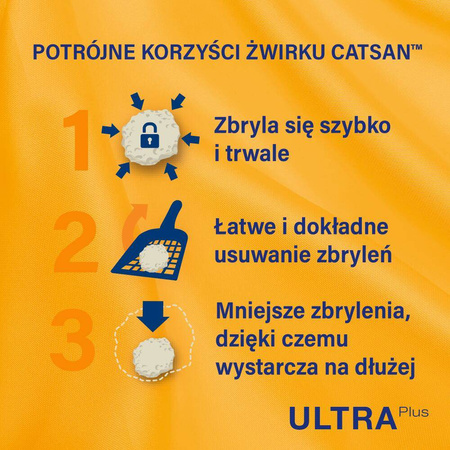 POTRÓJNE KORZYŚCI ŻWIRKU CATSAN™

1

Zbryla się szybko i trwale

2

Łatwe i dokładne usuwanie zbryleń

3

Mniejsze zbrylenia, dzięki czemu wystarcza na dłużej

ULTRA Plus